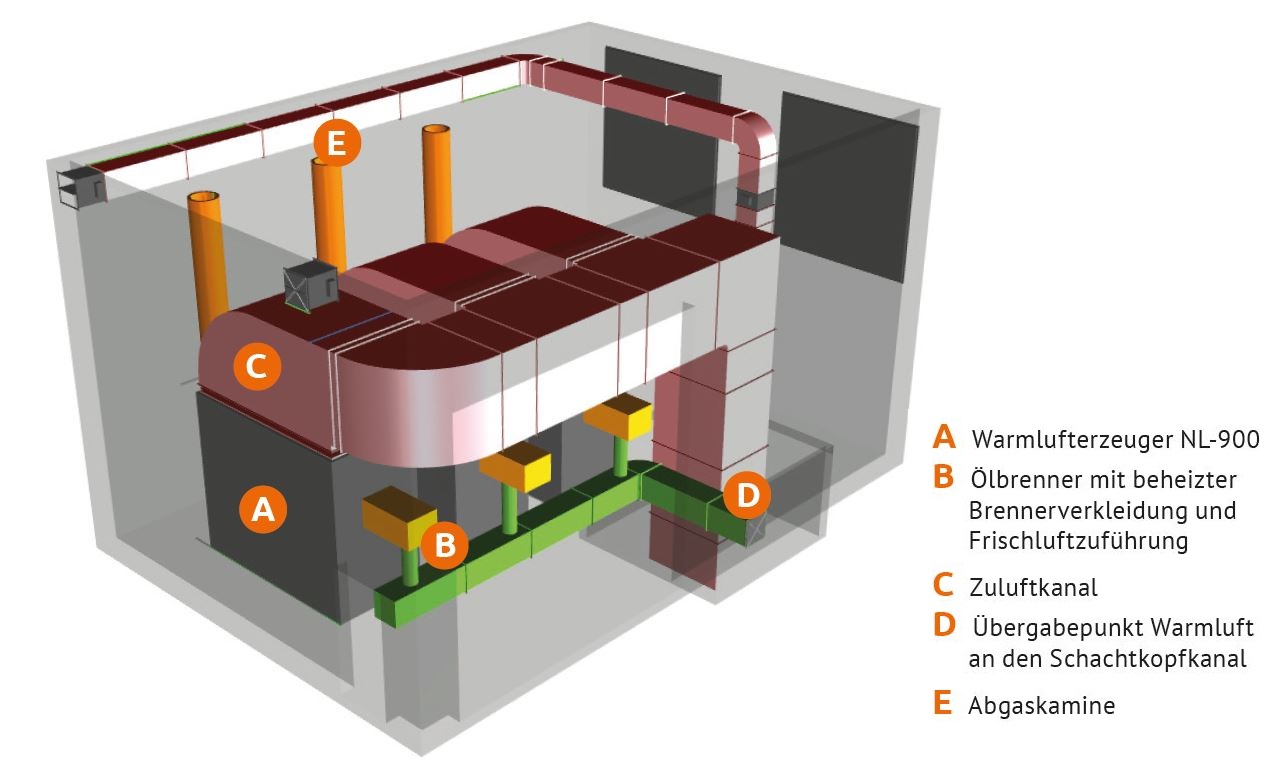 E

C

A

B

D

A Warmlufterzeuger NL-900

B Ölbrenner mit beheizter Brennerverkleidung und Frischluftzuführung

C Zuluftkanal

D Übergabepunkt Warmluft an den Schachtkopfkanal

E Abgaskamine