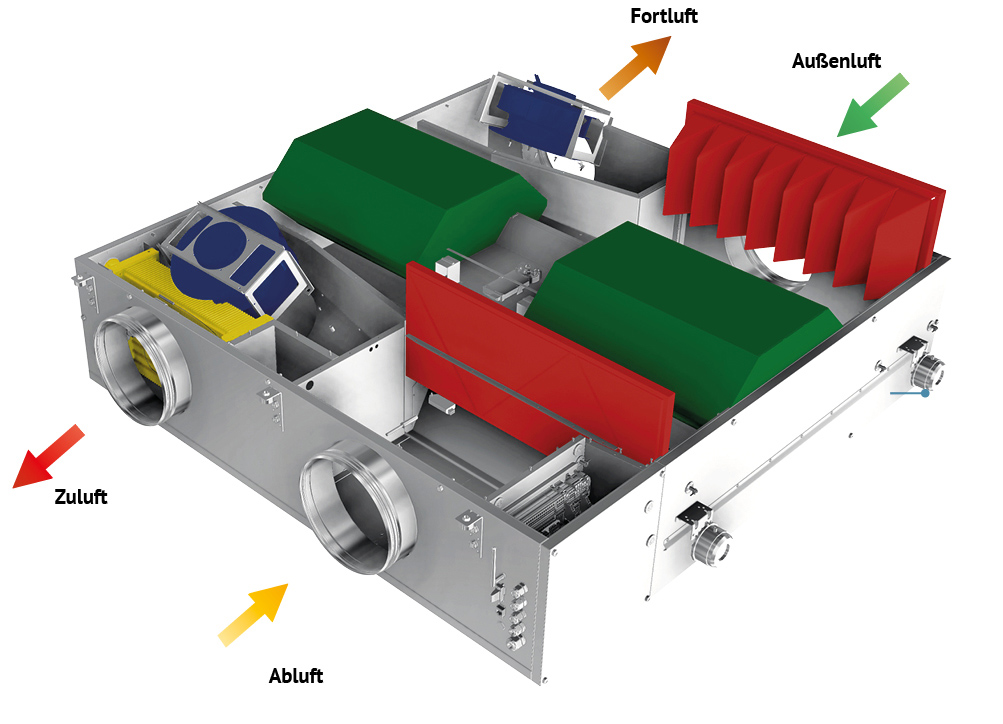 Fortluft

Außenluft

Zuluft

Abluft